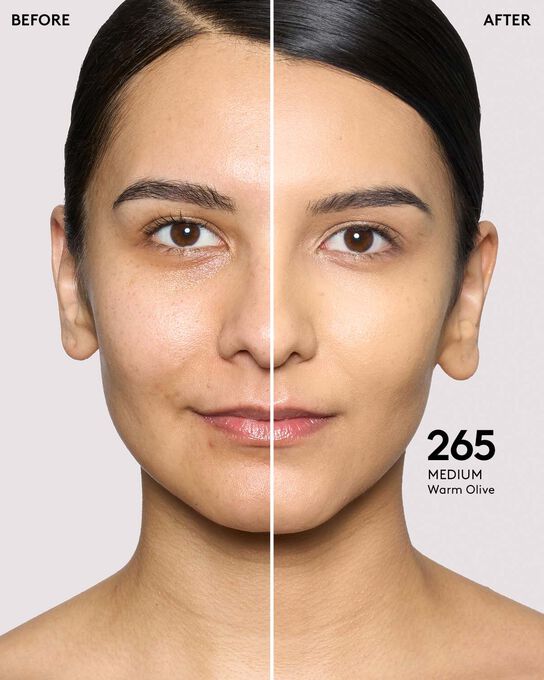 BEFORE

AFTER

265
MEDIUM
Warm Olive